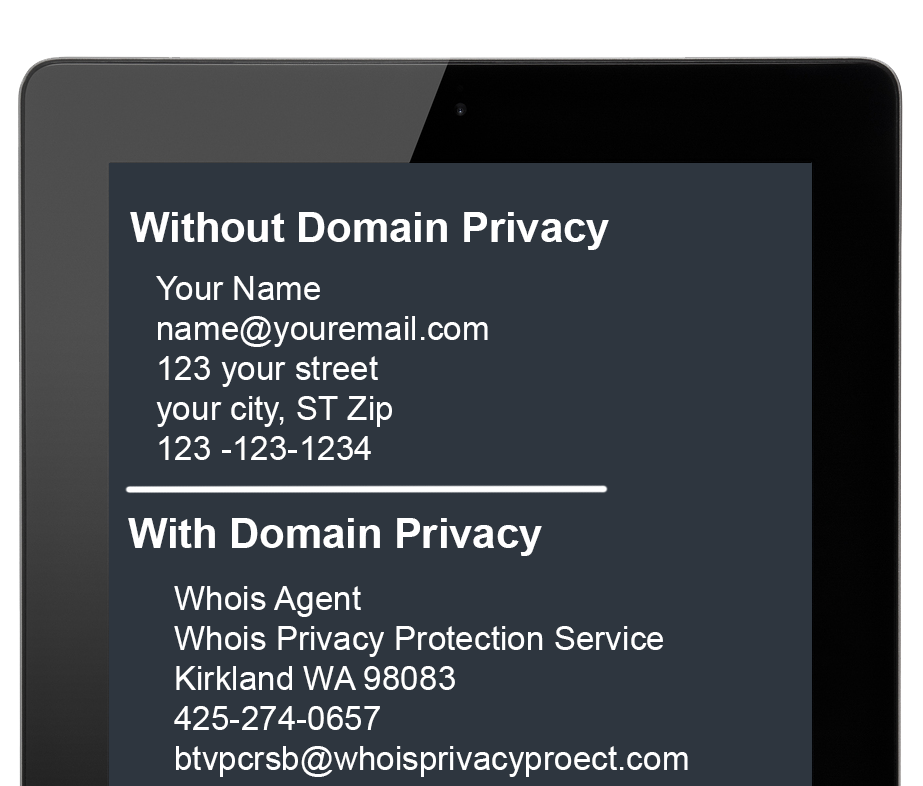 Without Domain Privacy

Your Name
name@youremail.com
123 your street
your city, ST Zip
123 -123-1234

With Domain Privacy

Whois Agent
Whois Privacy Protection Service
Kirkland WA 98083
425-274-0657
btvpcrsb@whoisprivacyproect.com